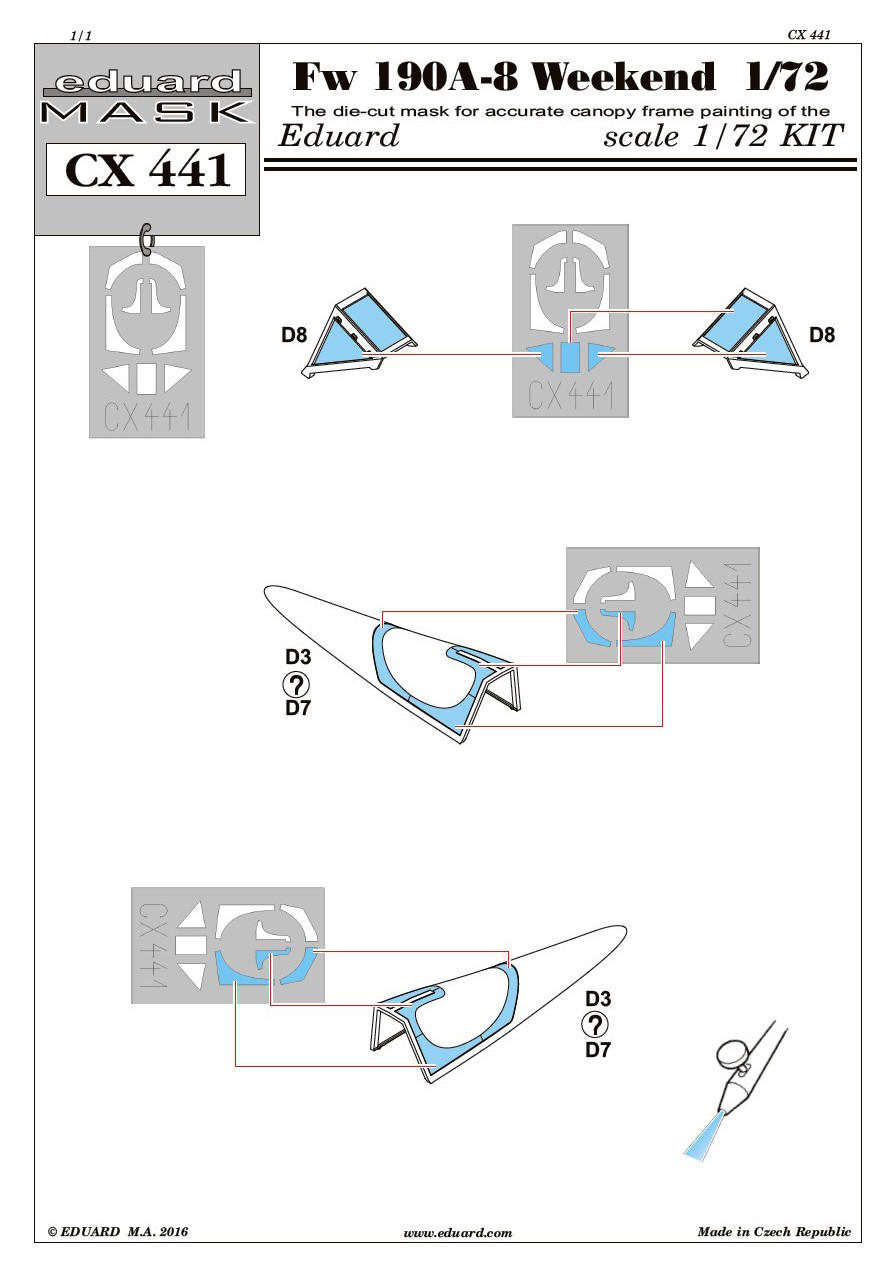 1/1

CX 441

eduard
MASK
CX 441

Fw 190A-8 Weekend 1/72

The die-cut mask for accurate canopy frame painting of the
Eduard scale 1/72 KIT

CX441

D8

CX441

D8

CX441

D3
?
D7

CX441

D3
?
D7

© EDUARD M.A. 2016

www.eduard.com

Made in Czech Republic