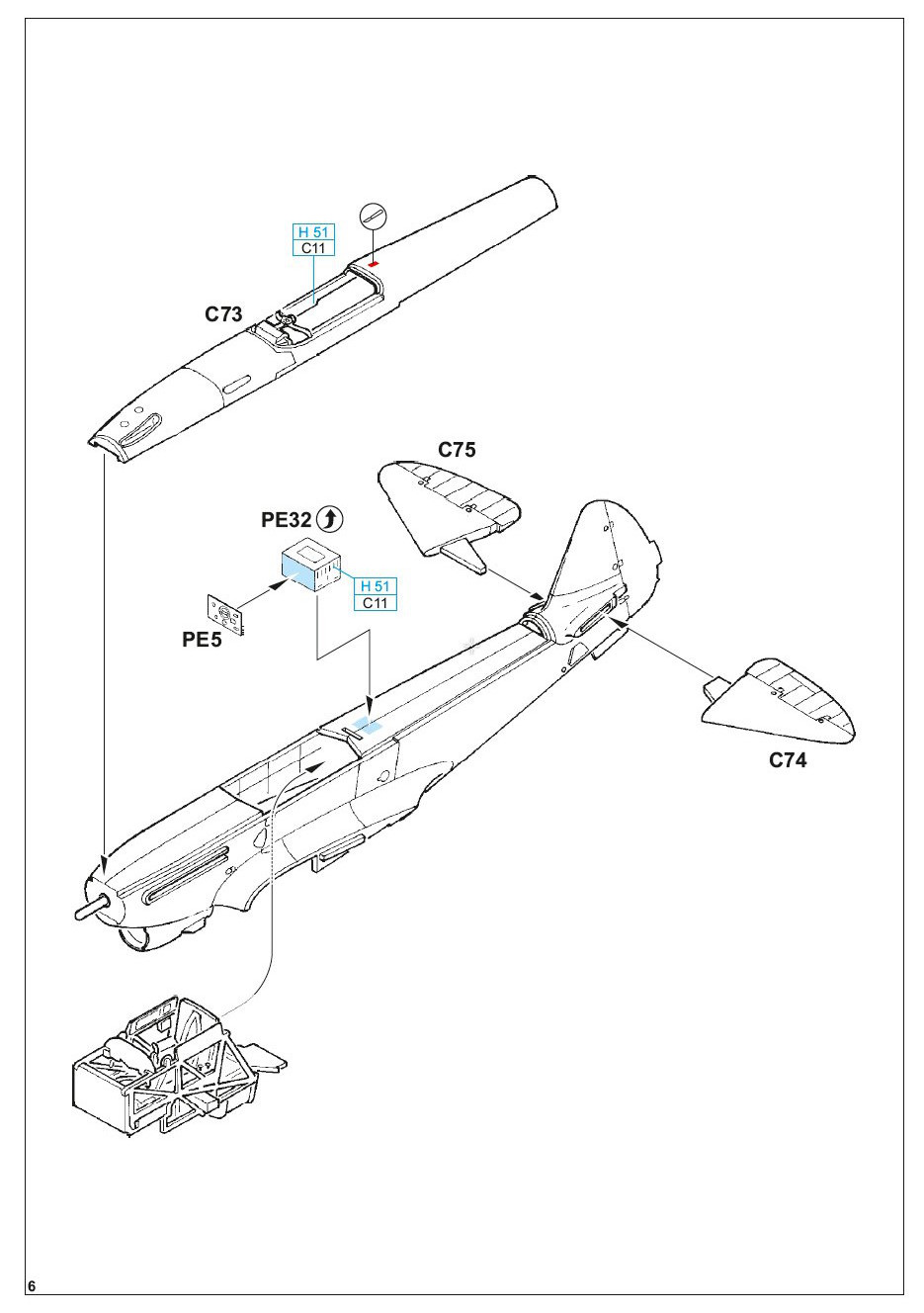 H 51
C11

C73

C75

PE32

H 51
C11

PE5

C74

6