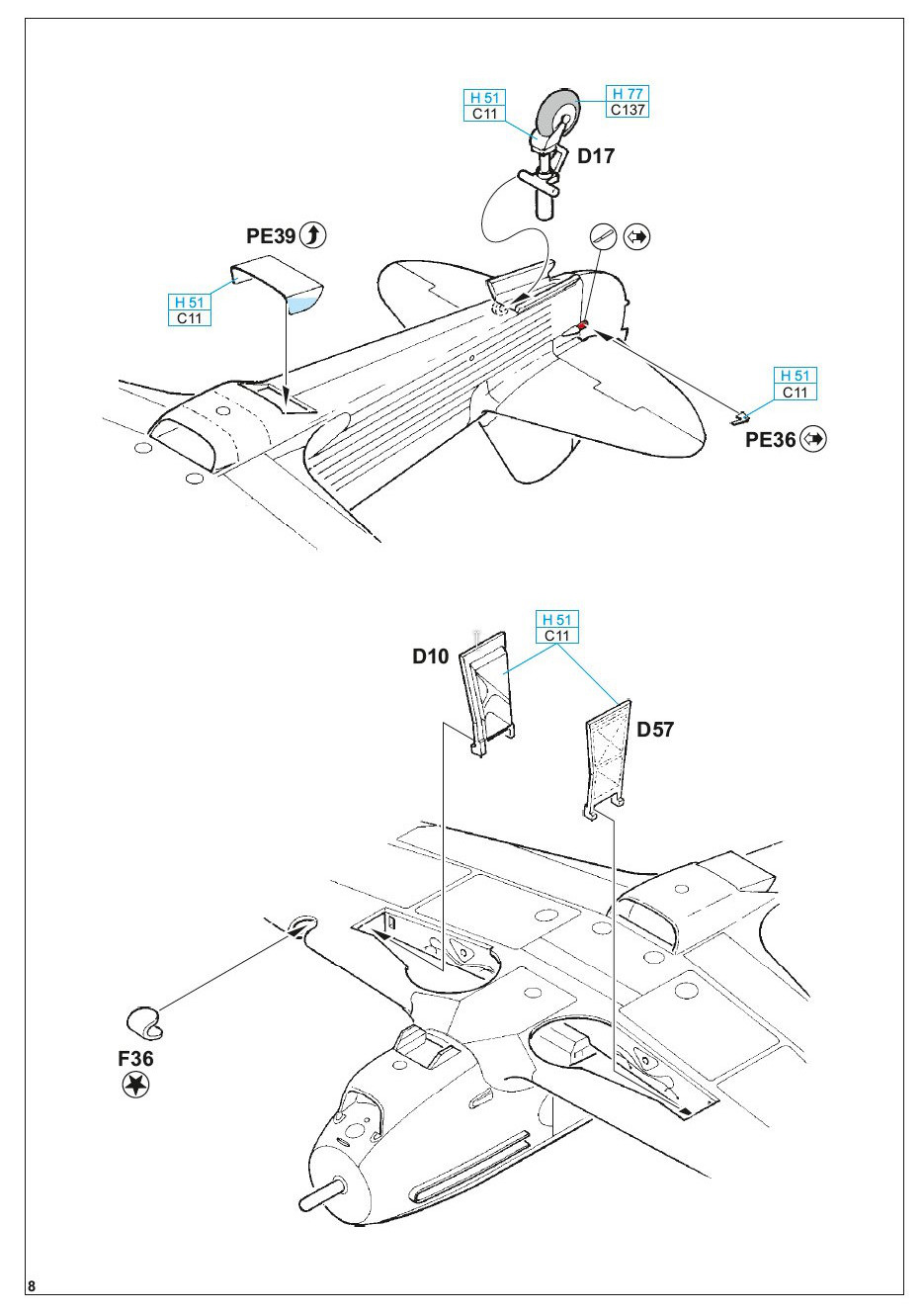 H 51
C11

H 77
C137

D17

PE39

H 51
C11

H 51
C11

PE36

H 51
C11

D10

D57

F36

8